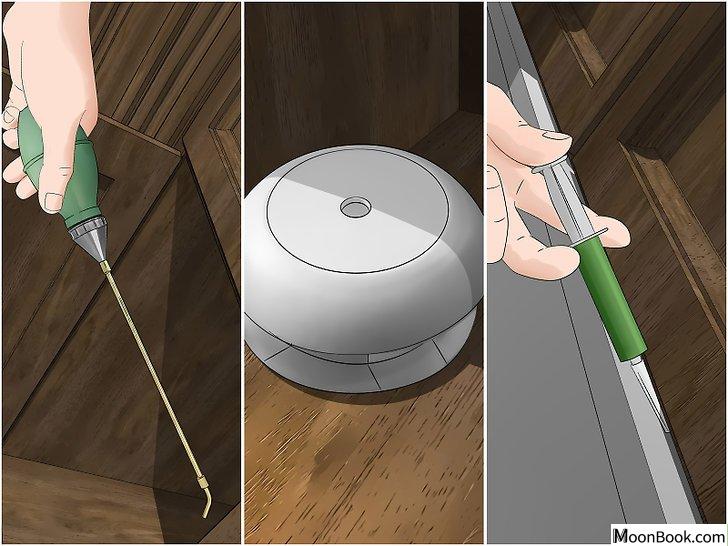 MoonBook.com