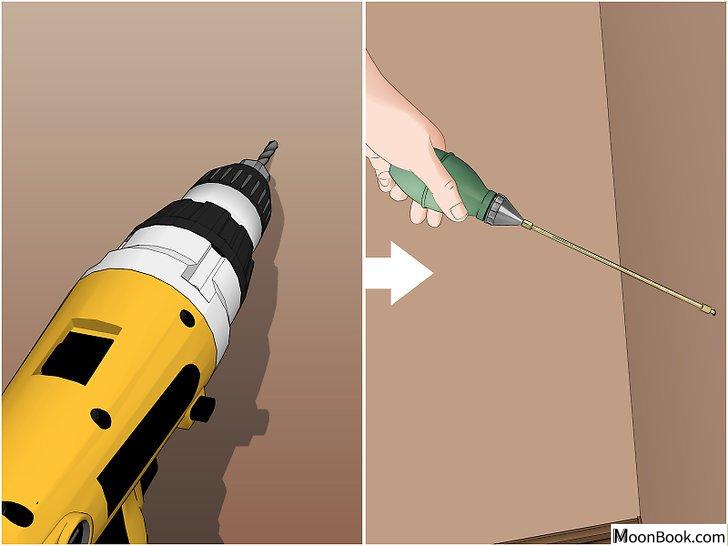 MoonBook.com